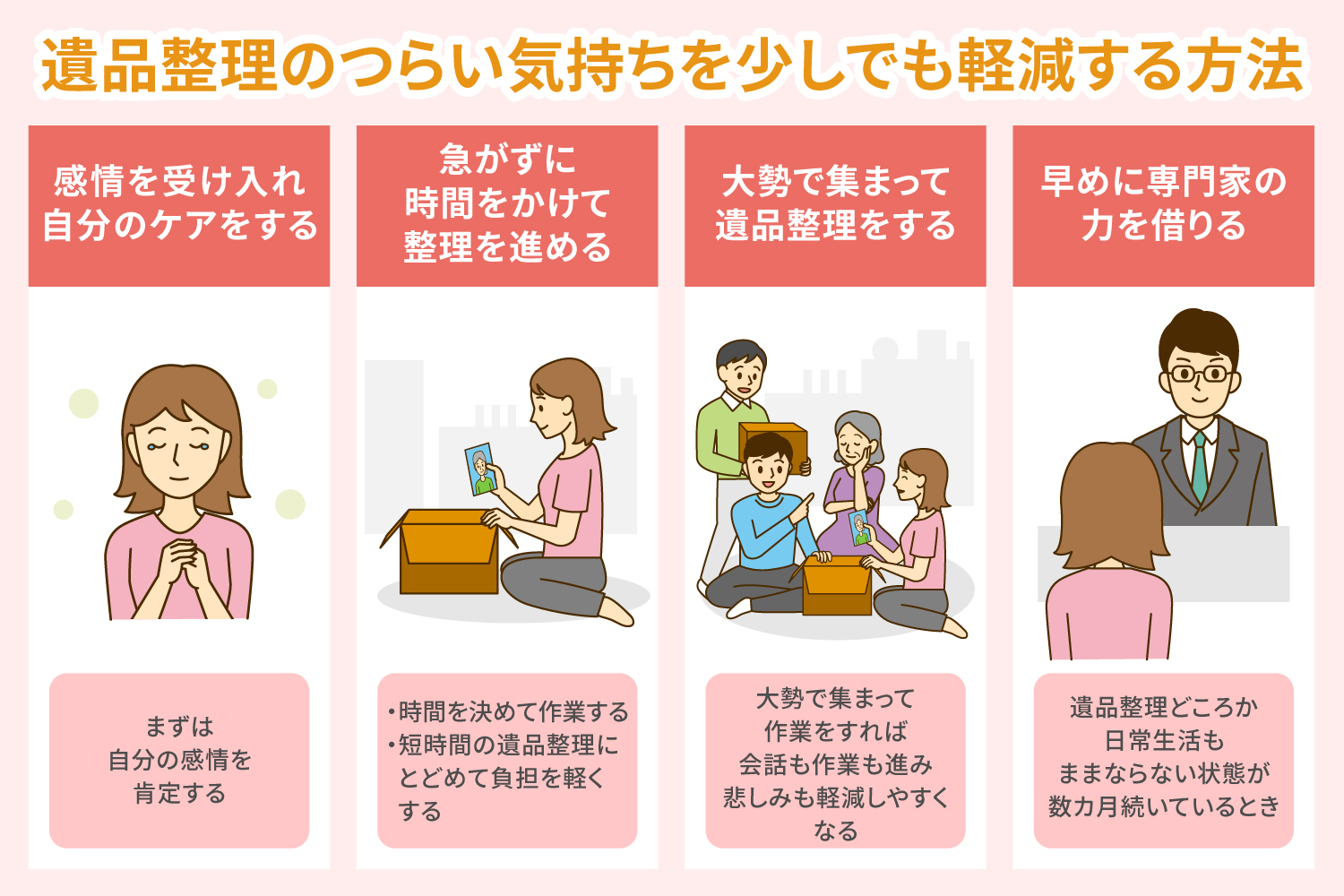 遺品整理のつらい気持ちを少しでも軽減する方法

感情を受け入れ自分のケアをする

まずは自分の感情を肯定する

急がずに時間をかけて整理を進める

・時間を決めて作業する
・短時間の遺品整理にとどめて負担を軽くする

大勢で集まって遺品整理をする

大勢で集まって作業をすれば会話も作業も進み悲しみも軽減しやすくなる

早めに専門家の力を借りる

遺品整理どころか日常生活もままならない状態が数カ月続いているとき